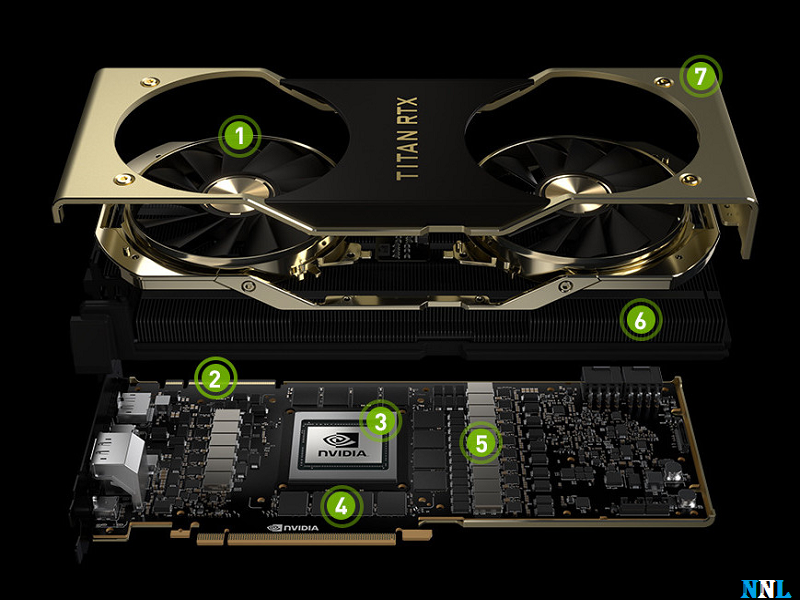 TITAN RTX

1
7
6
2
3
NVIDIA
5
4
NVIDIA

NNL